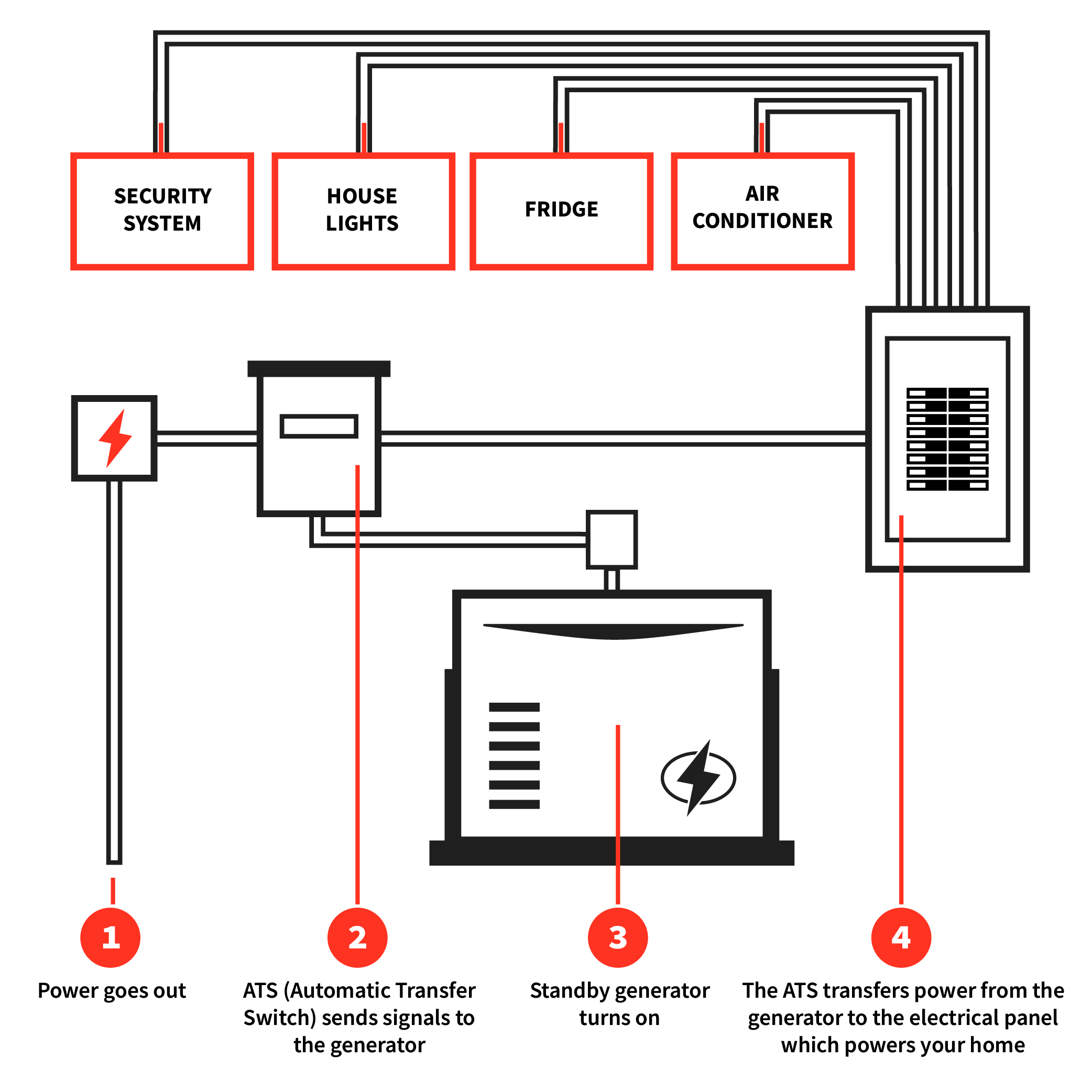 SECURITY SYSTEM

HOUSE LIGHTS

FRIDGE

AIR CONDITIONER

1

Power goes out

2

ATS (Automatic Transfer Switch) sends signals to the generator

3

Standby generator turns on

4

The ATS transfers power from the generator to the electrical panel which powers your home